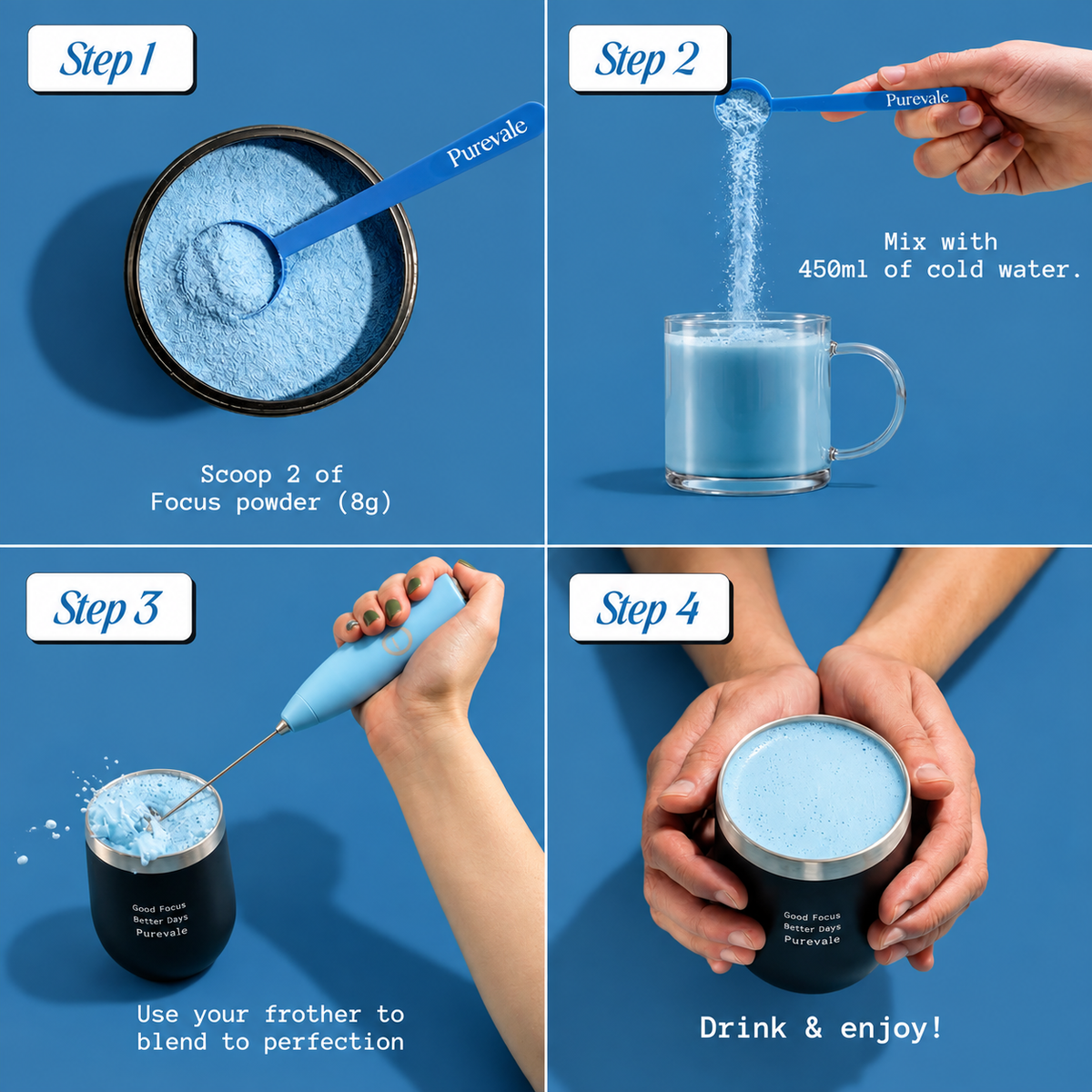 Step 1

Purevale

Scoop 2 of Focus powder (8g)

Step 2

Purevale

Mix with 450ml of cold water.

Step 3

Good Focus
Better Days
Purevale

Use your frother to blend to perfection

Step 4

Good Focus
Better Days
Purevale

Drink & enjoy!